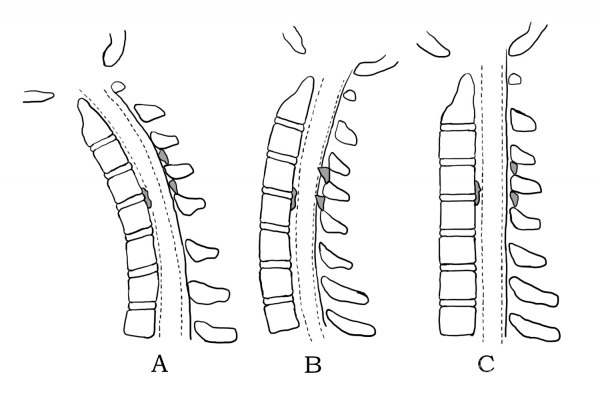 A

B

C