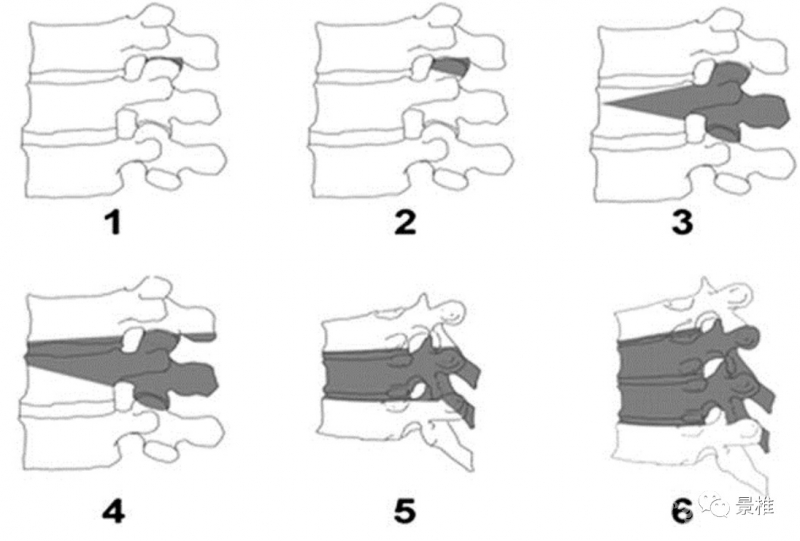 1 2 3

4 5 6

景椎