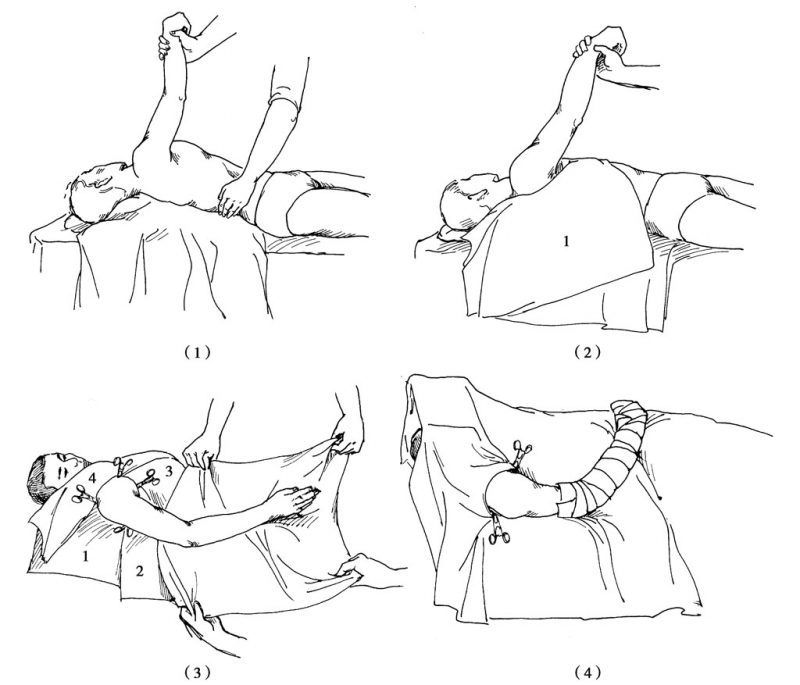 (1)

1

(2)

4
3
1
2

(3)

(4)