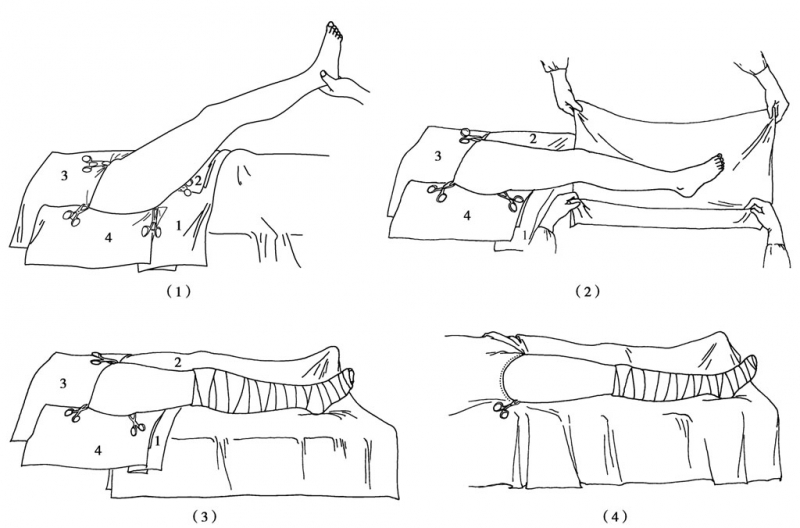 3
2
4
1
（1）

2
3
4
1
（2）

2
3
4
1
（3）

（4）