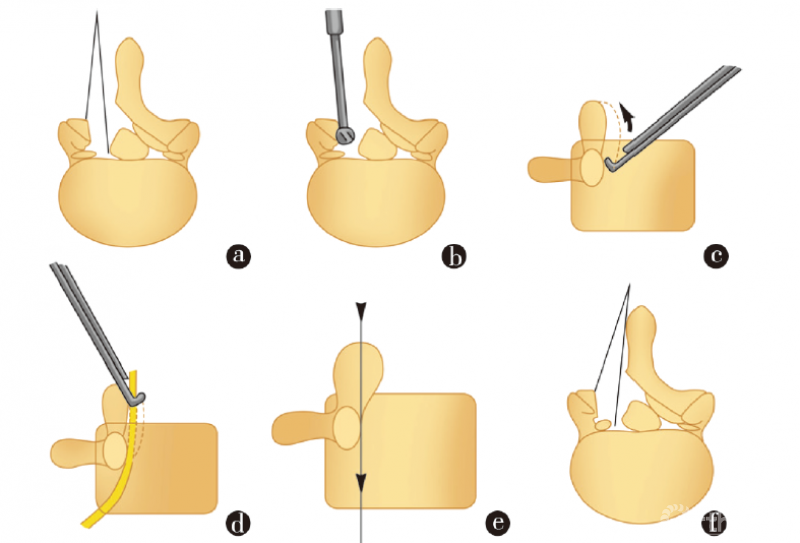 a

b

c

d

e

f